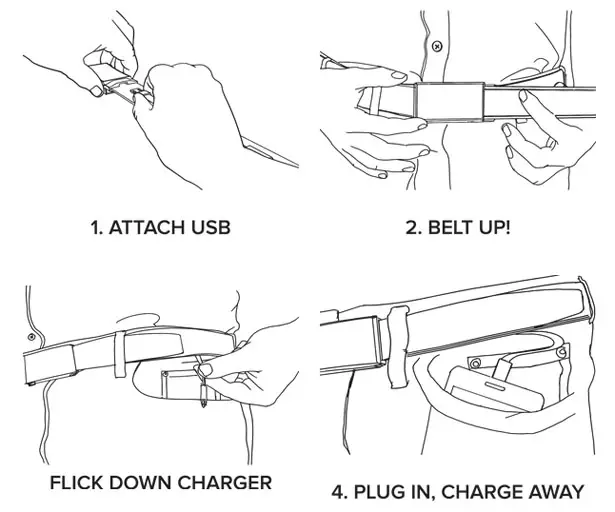 1. ATTACH USB

2. BELT UP!

FLICK DOWN CHARGER

4. PLUG IN, CHARGE AWAY