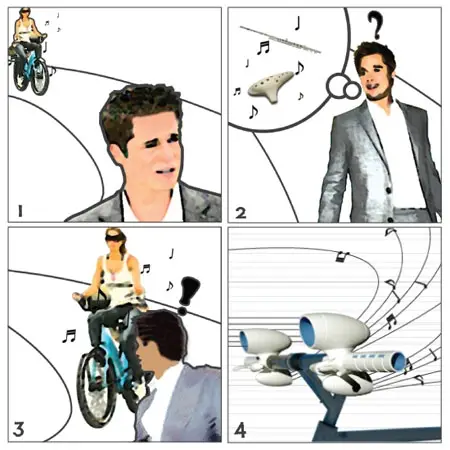 1

?

2

!

3

4