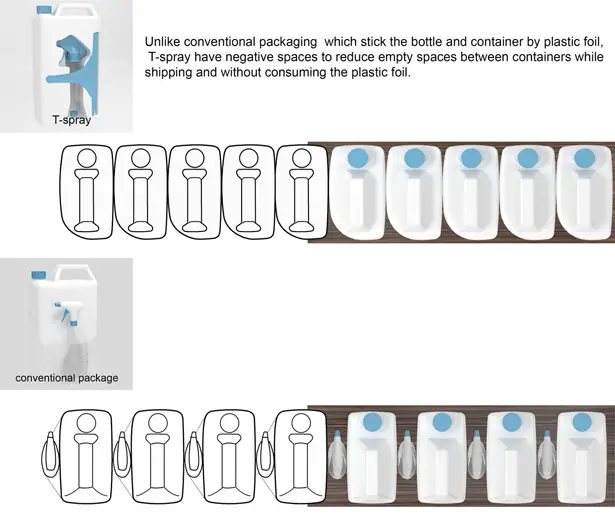 T-spray

Unlike conventional packaging which stick the bottle and container by plastic foil, T-spray have negative spaces to reduce empty spaces between containers while shipping and without consuming the plastic foil.

conventional package