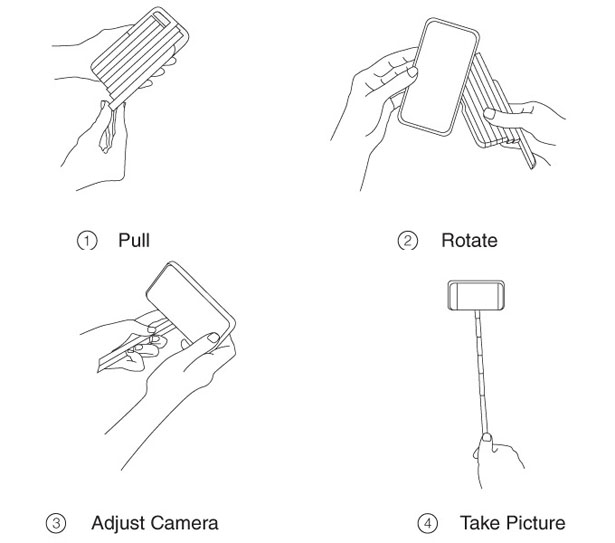 ① Pull

② Rotate

③ Adjust Camera

④ Take Picture