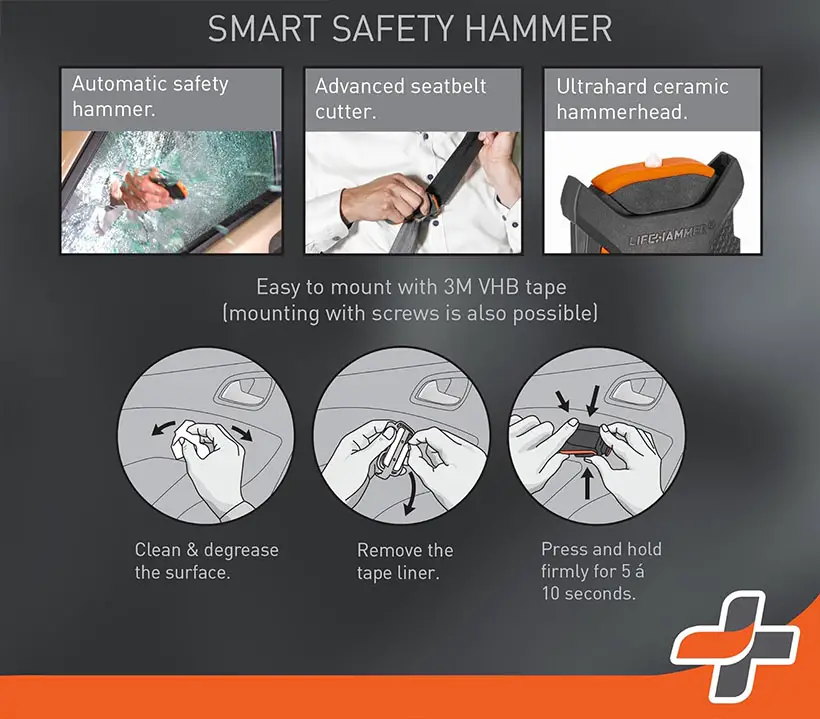 SMART SAFETY HAMMER

Automatic safety hammer.

Advanced seatbelt cutter.

Ultrahard ceramic hammerhead.

LIFEHAMMER

Easy to mount with 3M VHB tape (mounting with screws is also possible)

Clean & degrease the surface.

Remove the tape liner.

Press and hold firmly for 5 á 10 seconds.