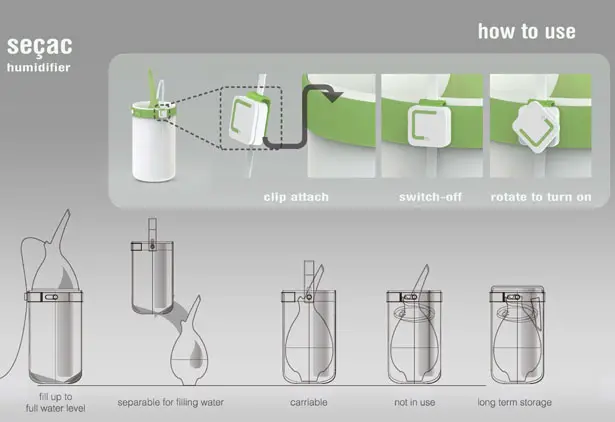 seçac
humidifier

how to use

clip attach

switch-off

rotate to turn on

fill up to full water level

separable for filling water

carriable

not in use

long term storage