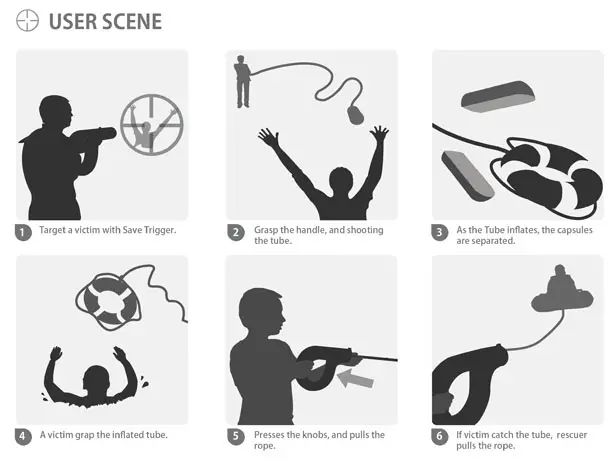 USER SCENE

1 Target a victim with Save Trigger.

2 Grasp the handle, and shooting the tube.

3 As the Tube inflates, the capsules are separated.

4 A victim grap the inflated tube.

5 Presses the knobs, and pulls the rope.

6 If victim catch the tube, rescuer pulls the rope.