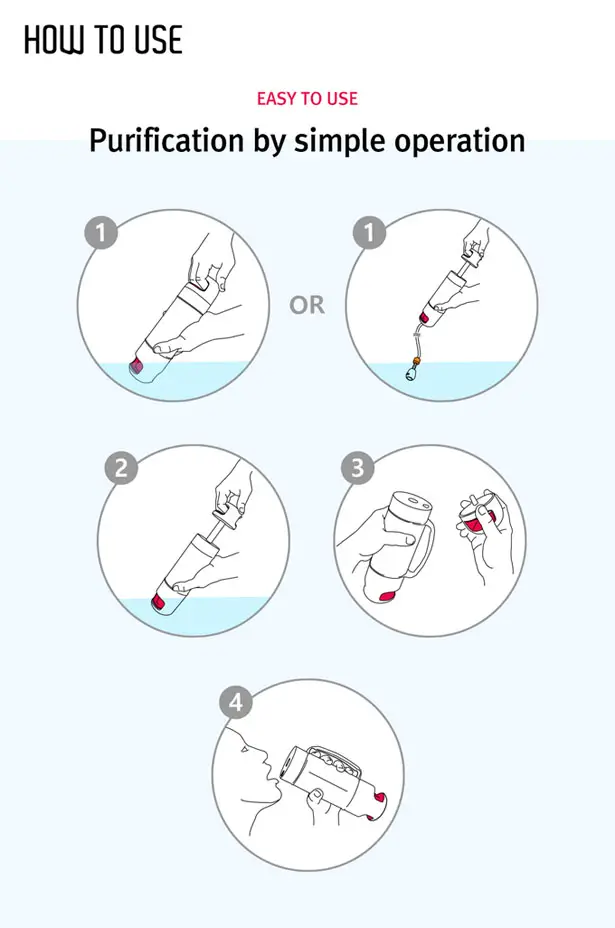 HOW TO USE

EASY TO USE

Purification by simple operation

1

OR

1

2

3

4