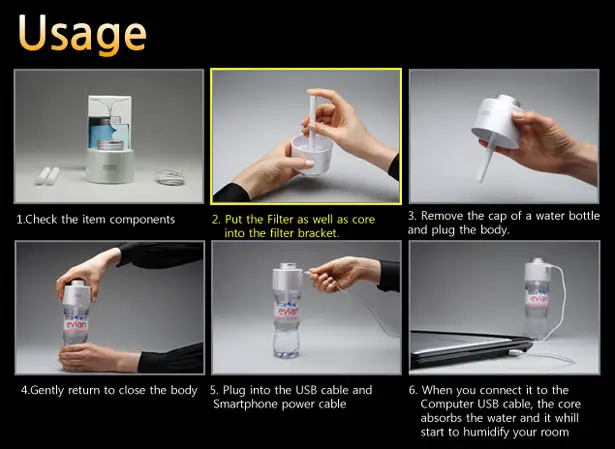 Usage

1.Check the item components

2. Put the Filter as well as core into the filter bracket.

3. Remove the cap of a water bottle and plug the body.

evian

4.Gently return to close the body

evian

5. Plug into the USB cable and Smartphone power cable

evian

6. When you connect it to the Computer USB cable, the core absorbs the water and it whill start to humidify your room