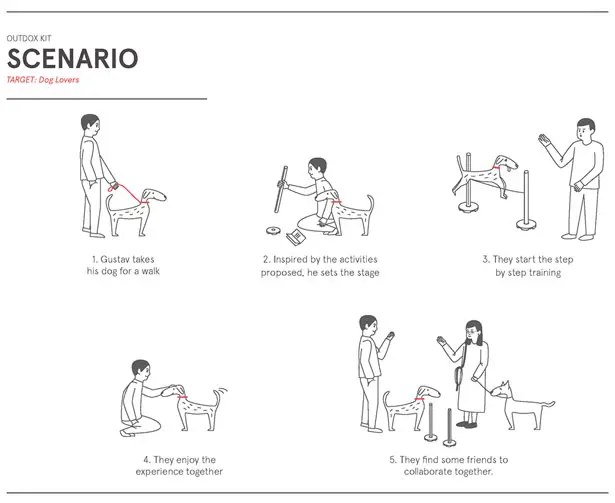 OUTDOX KIT
SCENARIO
TARGET: Dog Lovers

1. Gustav takes his dog for a walk

2. Inspired by the activities proposed, he sets the stage

3. They start the step by step training

4. They enjoy the experience together

5. They find some friends to collaborate together.