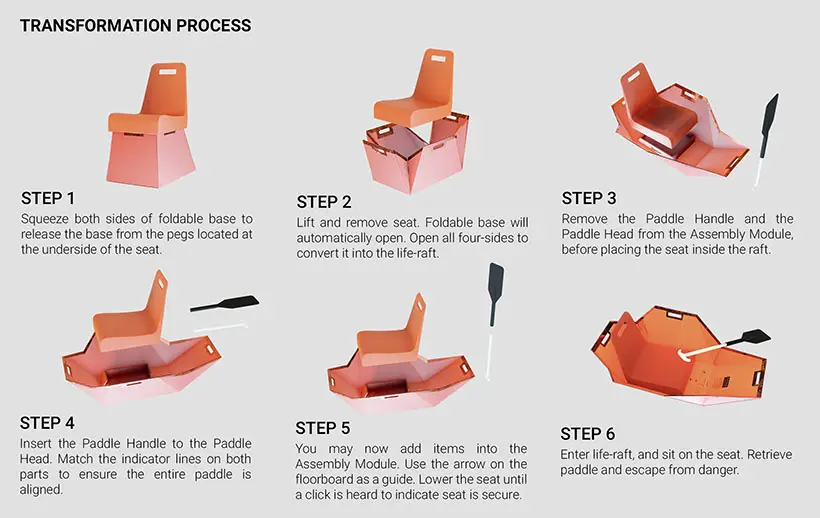 TRANSFORMATION PROCESS

STEP 1
Squeeze both sides of foldable base to release the base from the pegs located at the underside of the seat.

STEP 2
Lift and remove seat. Foldable base will automatically open. Open all four-sides to convert it into the life-raft.

STEP 3
Remove the Paddle Handle and the Paddle Head from the Assembly Module, before placing the seat inside the raft.

STEP 4
Insert the Paddle Handle to the Paddle Head. Match the indicator lines on both parts to ensure the entire paddle is aligned.

STEP 5
You may now add items into the Assembly Module. Use the arrow on the floorboard as a guide. Lower the seat until a click is heard to indicate seat is secure.

STEP 6
Enter life-raft, and sit on the seat. Retrieve paddle and escape from danger.