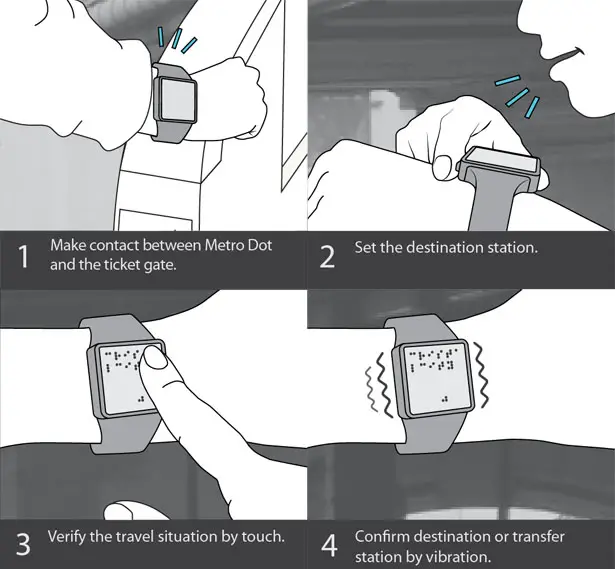 1 Make contact between Metro Dot and the ticket gate.

2 Set the destination station.

3 Verify the travel situation by touch.

4 Confirm destination or transfer station by vibration.