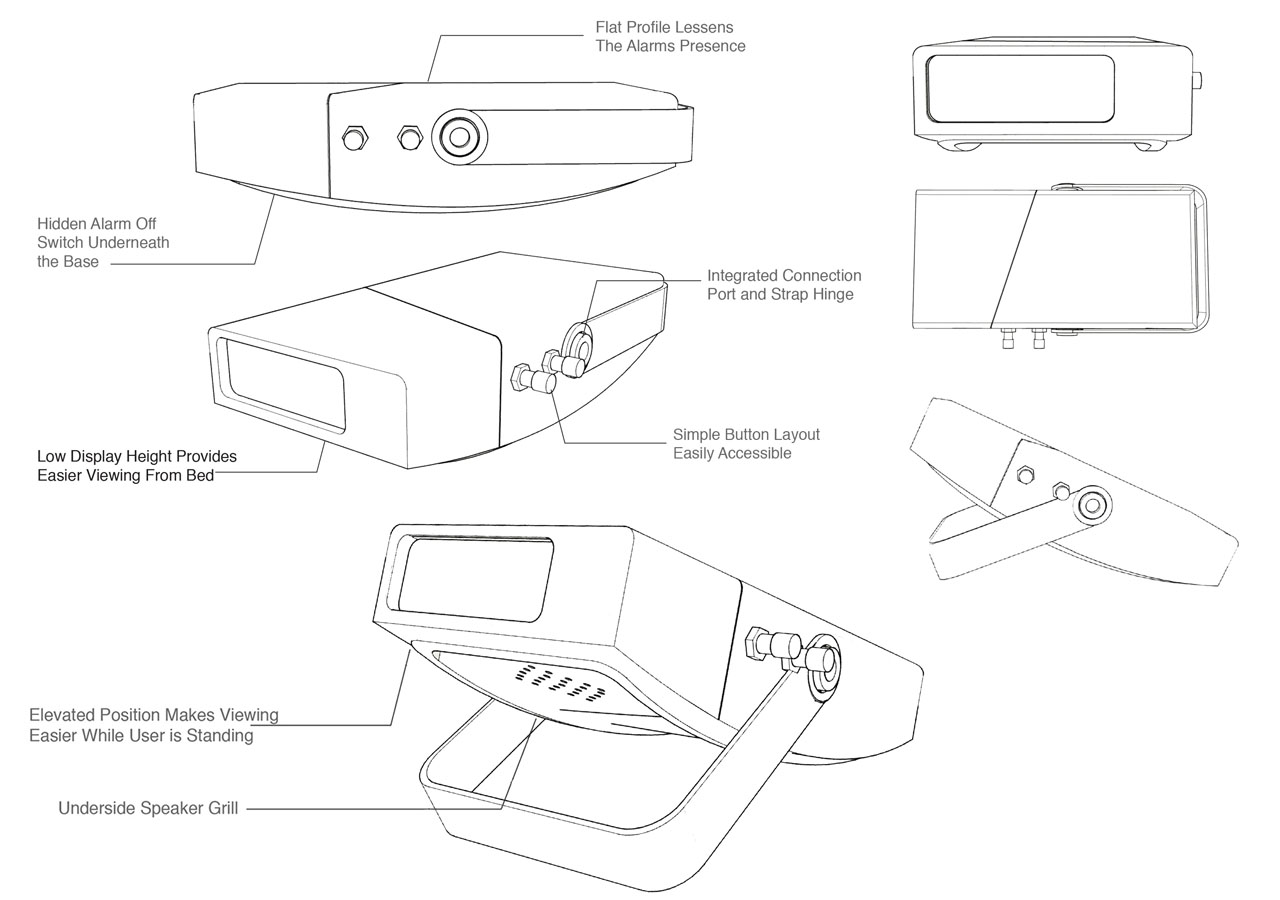 Flat Profile Lessens The Alarms Presence

Hidden Alarm Off Switch Underneath the Base

Integrated Connection Port and Strap Hinge

Simple Button Layout Easily Accessible

Low Display Height Provides Easier Viewing From Bed

Elevated Position Makes Viewing Easier While User is Standing

Underside Speaker Grill