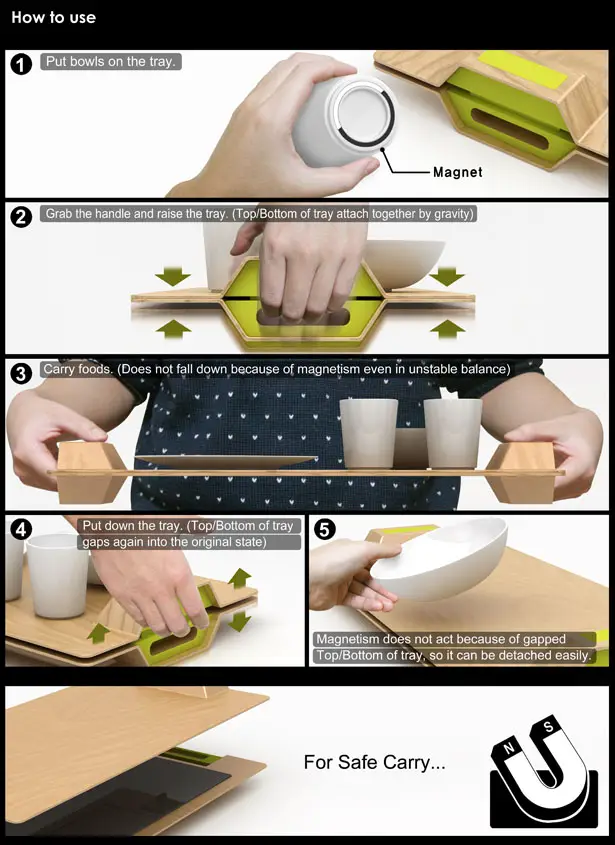 How to use

1 Put bowls on the tray.

Magnet

2 Grab the handle and raise the tray. (Top/Bottom of tray attach together by gravity)

3 Carry foods. (Does not fall down because of magnetism even in unstable balance)

4 Put down the tray. (Top/Bottom of tray gaps again into the original state)

5 Magnetism does not act because of gapped Top/Bottom of tray, so it can be detached easily.

For Safe Carry...

N S