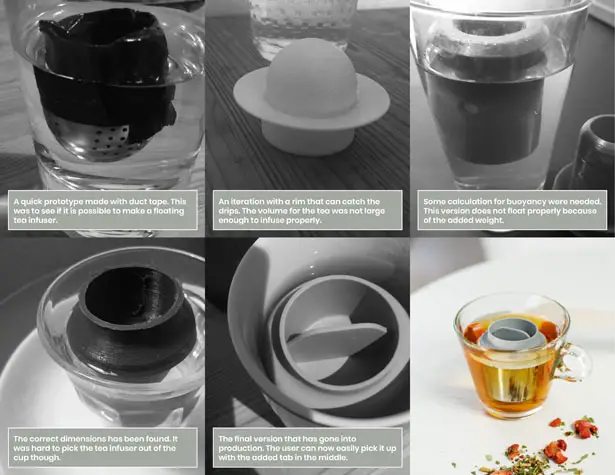 A quick prototype made with duct tape. This was to see if it is possible to make a floating tea infuser.

An iteration with a rim that can catch the drips. The volume for the tea was not large enough to infuse properly.

Some calculation for buoyancy were needed. This version does not float properly because of the added weight.

The correct dimensions has been found. It was hard to pick the tea infuser out of the cup though.

The final version that has gone into production. The user can now easily pick it up with the added tab in the middle.