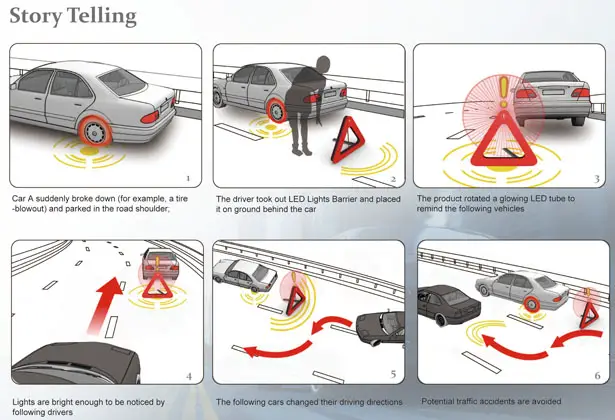 Story Telling

1

Car A suddenly broke down (for example, a tire -blowout) and parked in the road shoulder;

2

The driver took out LED Lights Barrier and placed it on ground behind the car

3

The product rotated a glowing LED tube to remind the following vehicles

4

Lights are bright enough to be noticed by following drivers

5

The following cars changed their driving directions

6

Potential traffic accidents are avoided