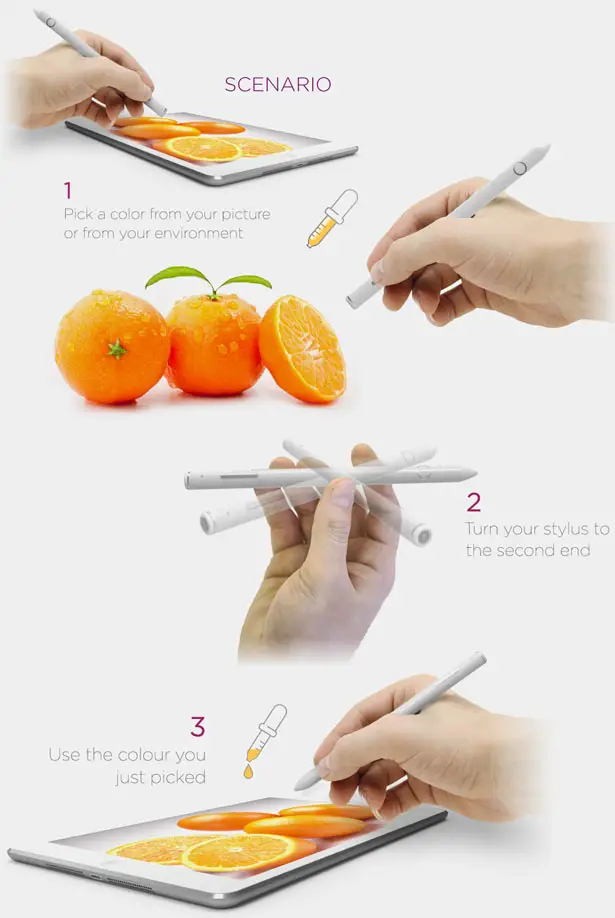 SCENARIO

1
Pick a color from your picture or from your environment

2
Turn your stylus to the second end

3
Use the colour you just picked