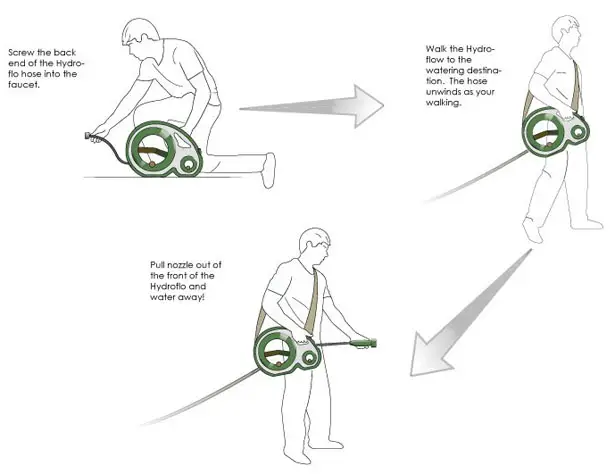 Screw the back end of the Hydroflo hose into the faucet.

Walk the Hydroflow to the watering destination. The hose unwinds as your walking.

Pull nozzle out of the front of the Hydroflo and water away!