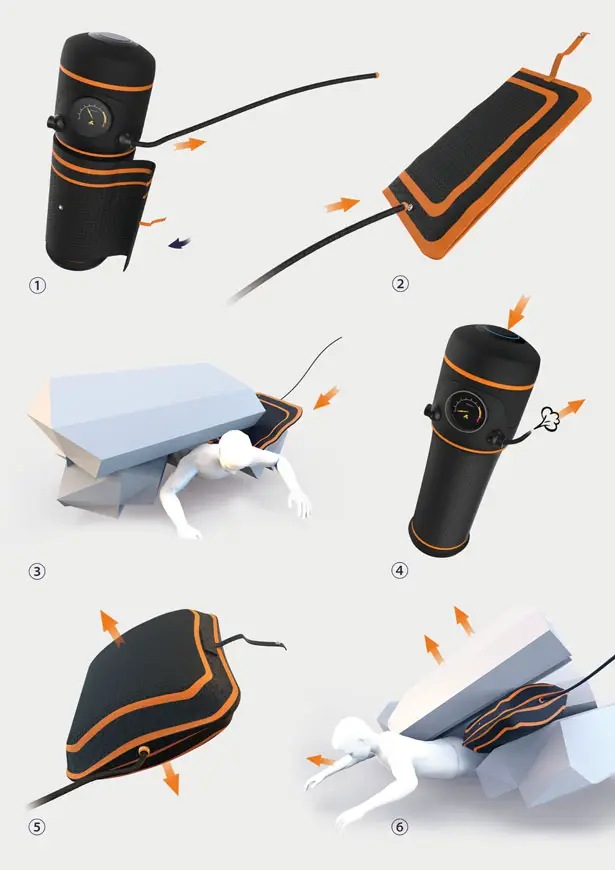 ①

②

③

④

⑤

⑥