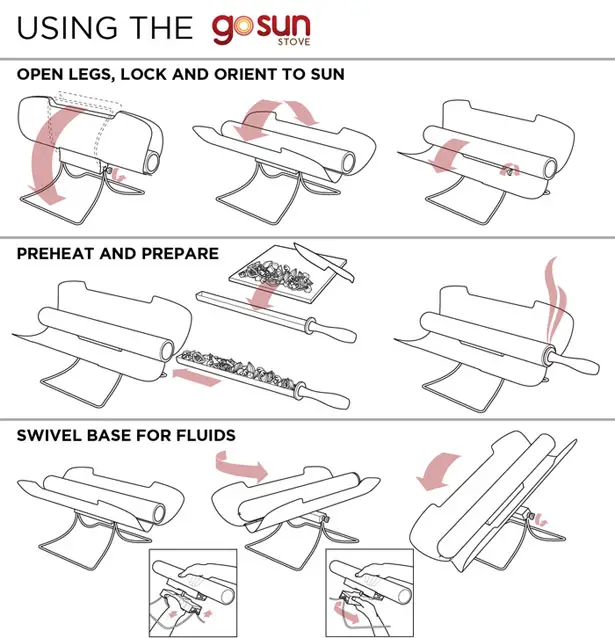 USING THE gosun STOVE

OPEN LEGS, LOCK AND ORIENT TO SUN

PREHEAT AND PREPARE

SWIVEL BASE FOR FLUIDS