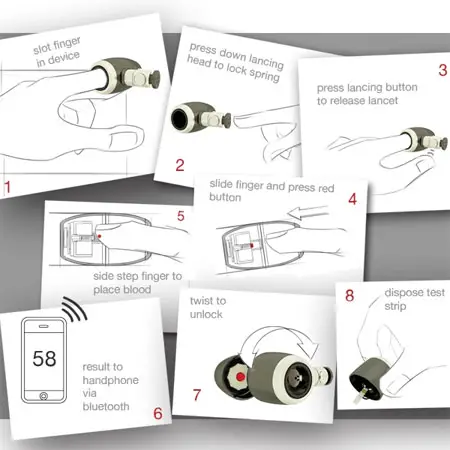 slot finger in device

1

press down lancing head to lock spring

2

3

press lancing button to release lancet

slide finger and press red button

4

5

side step finger to place blood

58

result to handphone via bluetooth

6

twist to unlock

7

8

dispose test strip