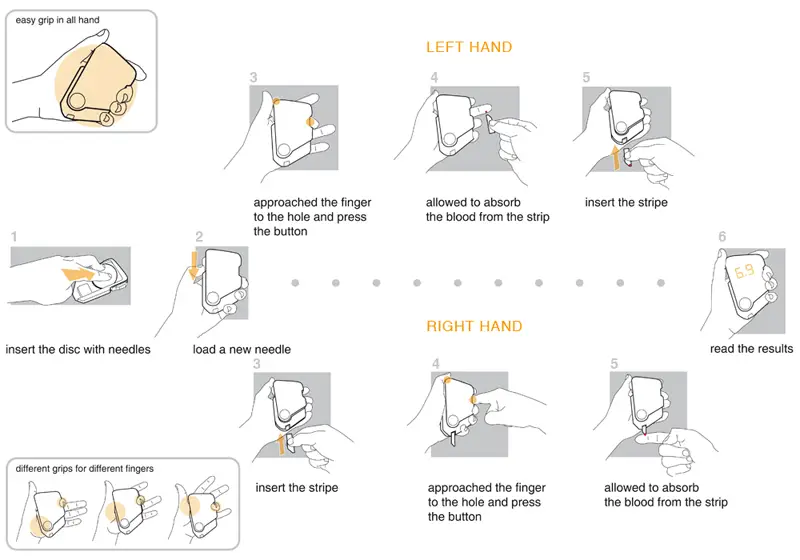 easy grip in all hand

LEFT HAND

3

approached the finger to the hole and press the button

4

allowed to absorb the blood from the strip

5

insert the stripe

1

insert the disc with needles

2

load a new needle

6

6.9

read the results

RIGHT HAND

3

insert the stripe

4

approached the finger to the hole and press the button

5

allowed to absorb the blood from the strip

different grips for different fingers