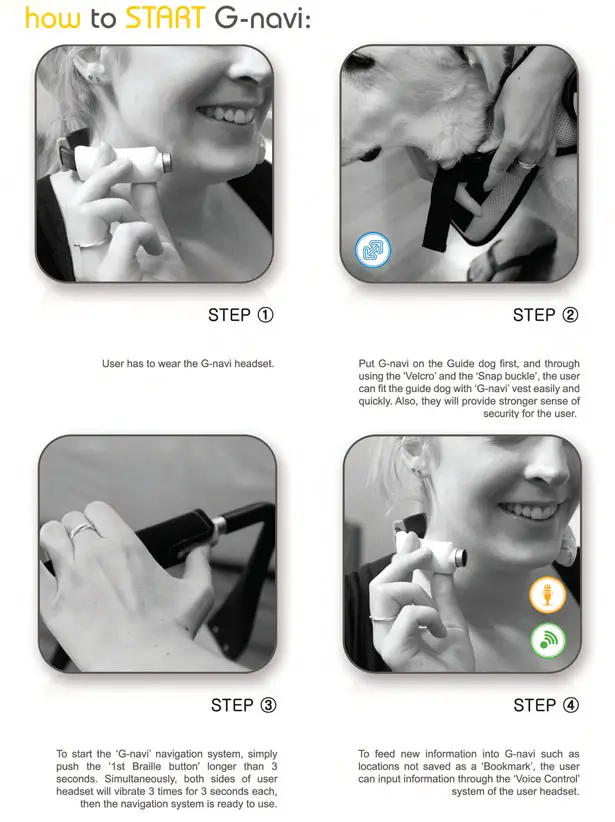 how to START G-navi:

STEP ①

User has to wear the G-navi headset.

STEP ②

Put G-navi on the Guide dog first, and through using the 'Velcro' and the 'Snap buckle', the user can fit the guide dog with 'G-navi' vest easily and quickly. Also, they will provide stronger sense of security for the user.

STEP ③

To start the 'G-navi' navigation system, simply push the '1st Braille button' longer than 3 seconds. Simultaneously, both sides of user headset will vibrate 3 times for 3 seconds each, then the navigation system is ready to use.

STEP ④

To feed new information into G-navi such as locations not saved as a 'Bookmark', the user can input information through the 'Voice Control' system of the user headset.