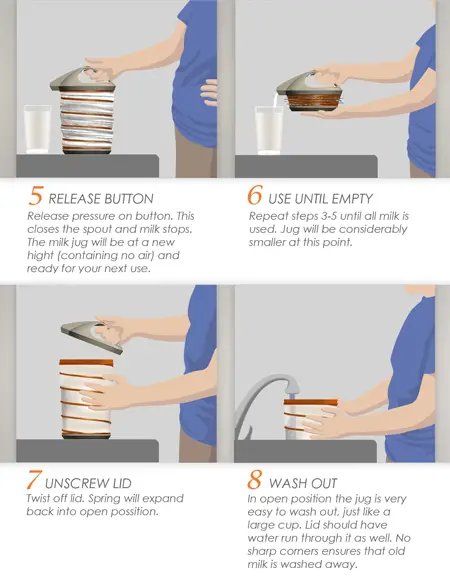 5 RELEASE BUTTON
Release pressure on button. This closes the spout and milk stops. The milk jug will be at a new hight (containing no air) and ready for your next use.

6 USE UNTIL EMPTY
Repeat steps 3-5 until all milk is used. Jug will be considerably smaller at this point.

7 UNSCREW LID
Twist off lid. Spring will expand back into open possition.

8 WASH OUT
In open position the jug is very easy to wash out, just like a large cup. Lid should have water run through it as well. No sharp corners ensures that old milk is washed away.