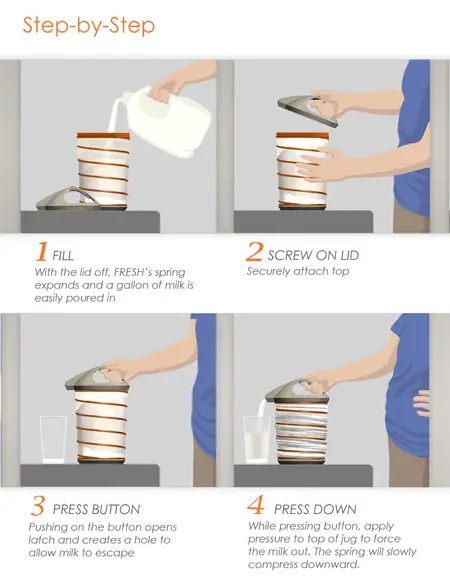 Step-by-Step

1 FILL
With the lid off, FRESH's spring expands and a gallon of milk is easily poured in

2 SCREW ON LID
Securely attach top

3 PRESS BUTTON
Pushing on the button opens latch and creates a hole to allow milk to escape

4 PRESS DOWN
While pressing button, apply pressure to top of jug to force the milk out. The spring will slowly compress downward.