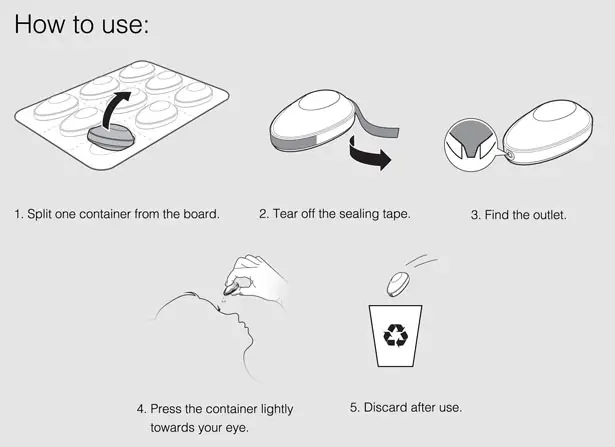 How to use:

1. Split one container from the board.

2. Tear off the sealing tape.

3. Find the outlet.

4. Press the container lightly towards your eye.

5. Discard after use.