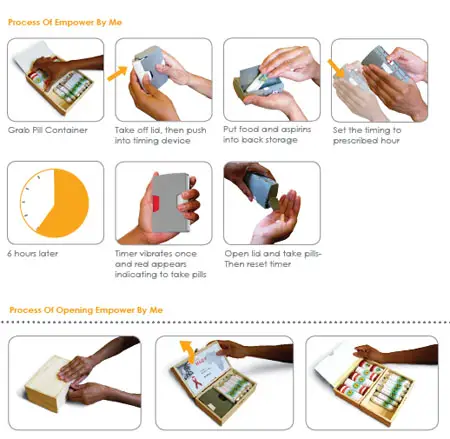 Process Of Empower By Me

Grab Pill Container

Take off lid, then push into timing device

Put food and aspirins into back storage

Set the timing to prescribed hour

6 hours later

Timer vibrates once and red appears indicating to take pills

Open lid and take pills- Then reset timer

Process Of Opening Empower By Me