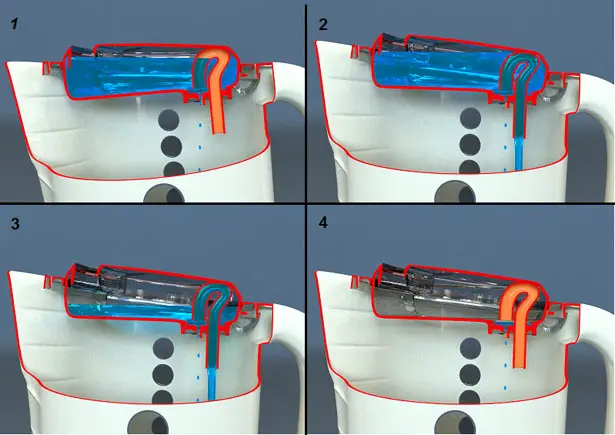 1

2

3

4