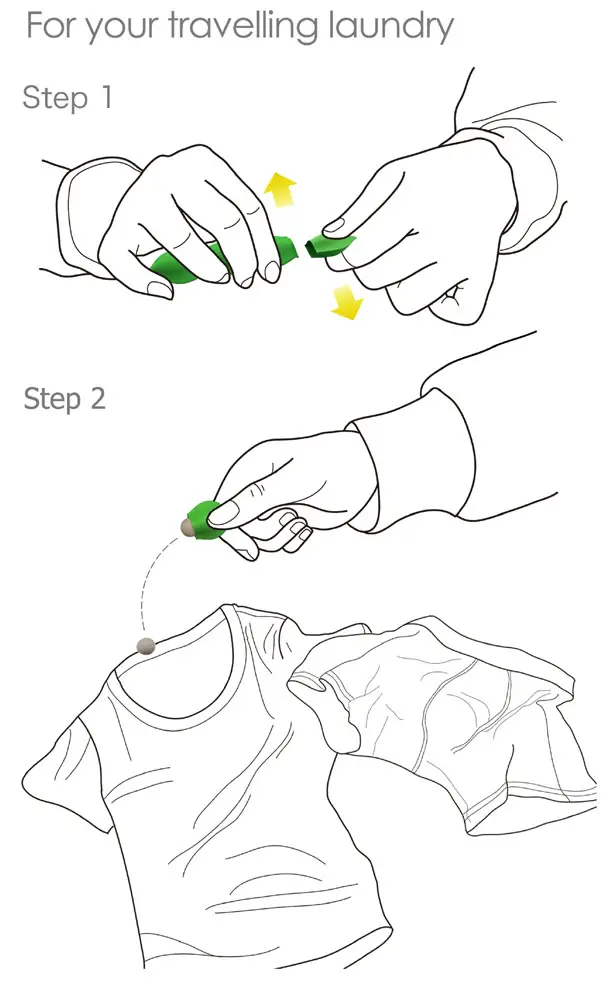 For your travelling laundry

Step 1

Step 2