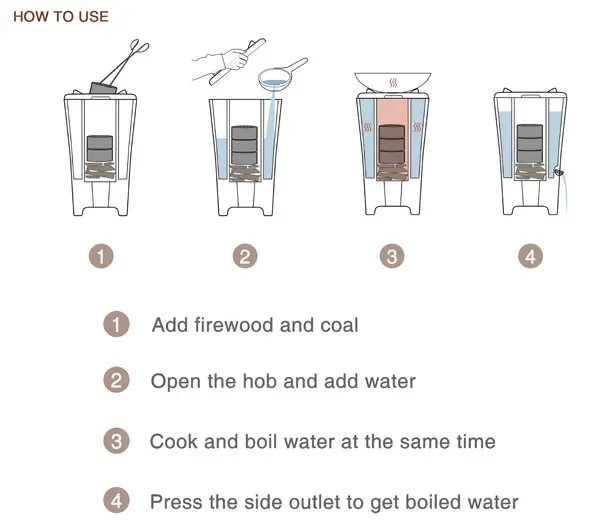 HOW TO USE

1

2

3

4

1 Add firewood and coal

2 Open the hob and add water

3 Cook and boil water at the same time

4 Press the side outlet to get boiled water