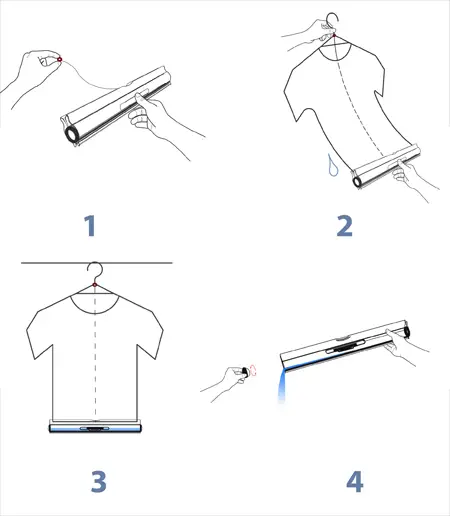 1

2

3

4