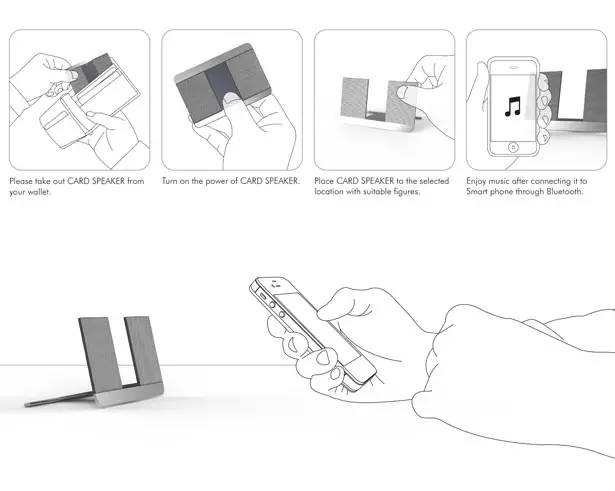 Please take out CARD SPEAKER from your wallet.

Turn on the power of CARD SPEAKER.

Place CARD SPEAKER to the selected location with suitable figures.

Enjoy music after connecting it to Smart phone through Bluetooth.