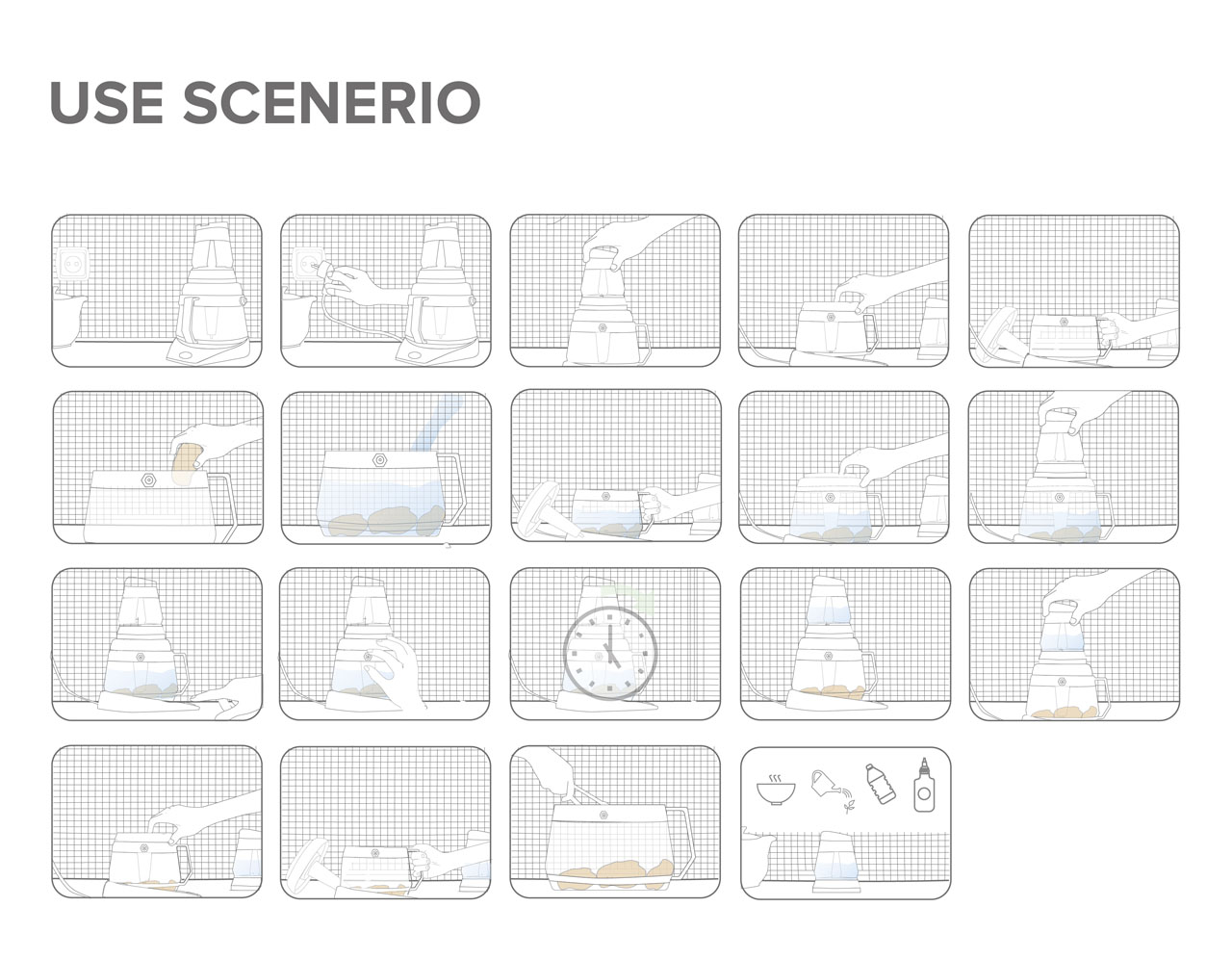 USE SCENERIO