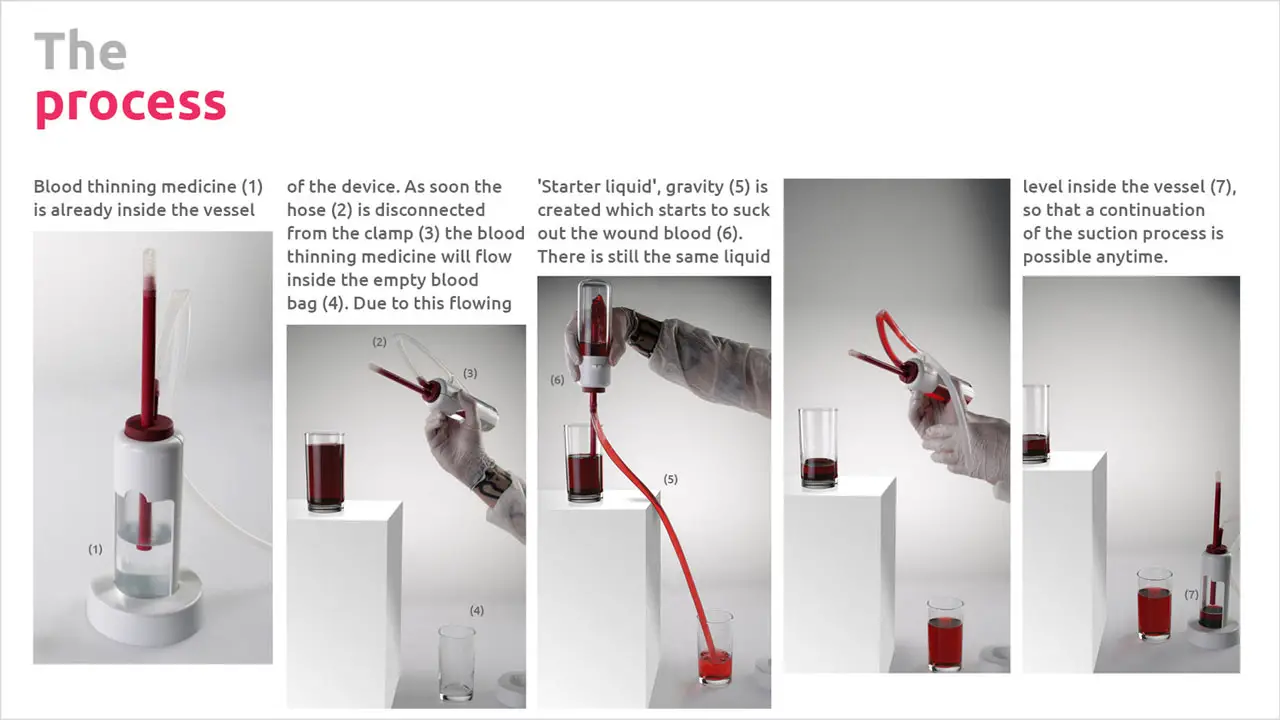 The
process

Blood thinning medicine (1) is already inside the vessel

(1)

of the device. As soon the hose (2) is disconnected from the clamp (3) the blood thinning medicine will flow inside the empty blood bag (4). Due to this flowing

(2)

(3)

(4)

'Starter liquid', gravity (5) is created which starts to suck out the wound blood (6). There is still the same liquid

(6)

(5)

level inside the vessel (7), so that a continuation of the suction process is possible anytime.

(7)