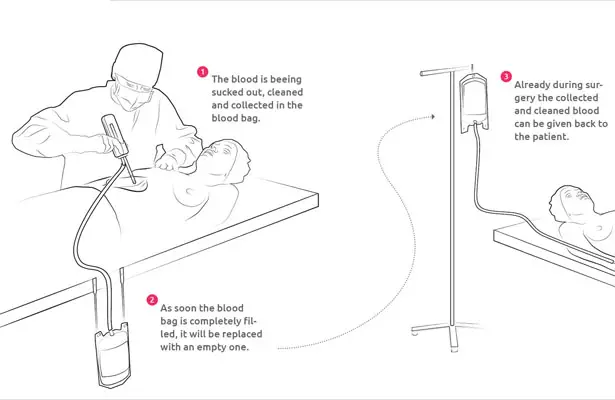 1 The blood is beeing sucked out, cleaned and collected in the blood bag.

2 As soon the blood bag is completely filled, it will be replaced with an empty one.

3 Already during surgery the collected and cleaned blood can be given back to the patient.