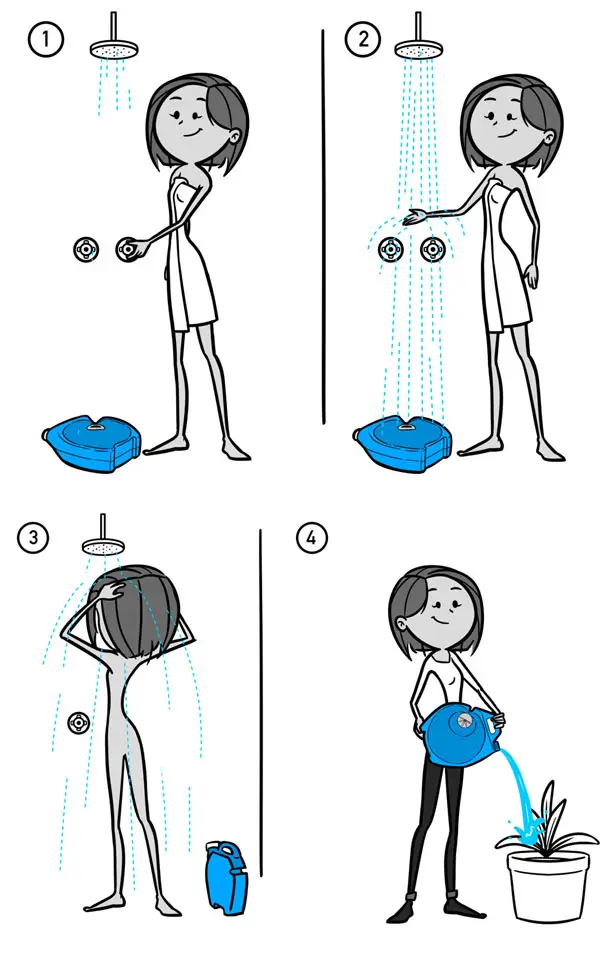 1
2
3
4