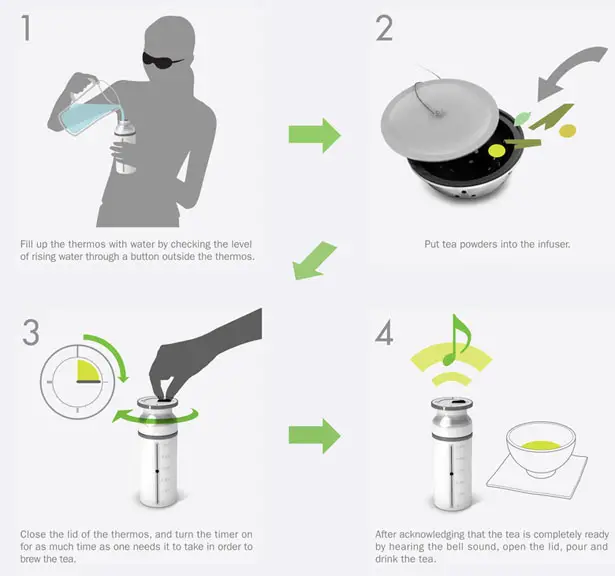 1

Fill up the thermos with water by checking the level of rising water through a button outside the thermos.

2

Put tea powders into the infuser.

3

Close the lid of the thermos, and turn the timer on for as much time as one needs it to take in order to brew the tea.

4

After acknowledging that the tea is completely ready by hearing the bell sound, open the lid, pour and drink the tea.