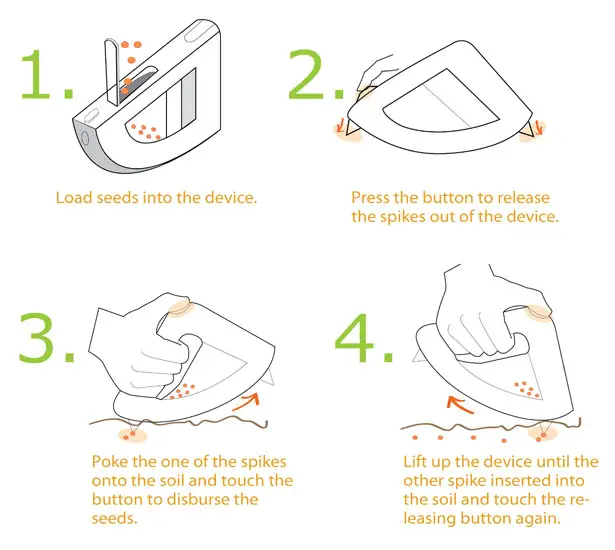 1.

Load seeds into the device.

2.

Press the button to release the spikes out of the device.

3.

Poke the one of the spikes onto the soil and touch the button to disburse the seeds.

4.

Lift up the device until the other spike inserted into the soil and touch the releasing button again.