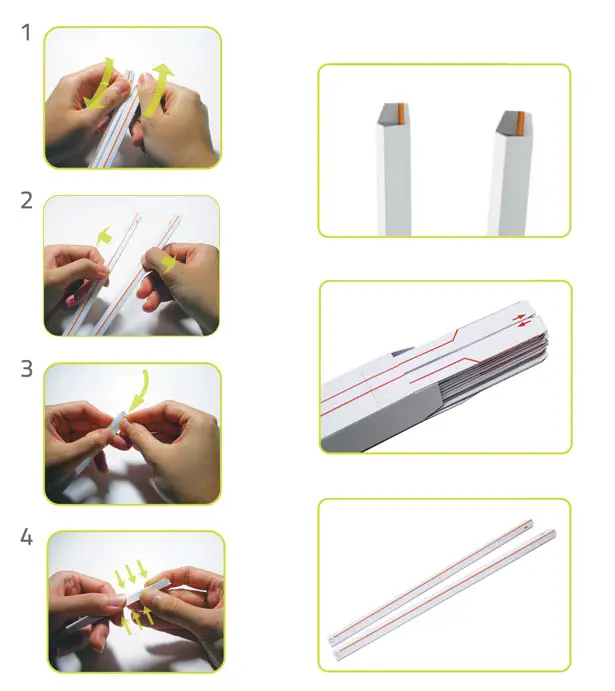 1

2

3

4