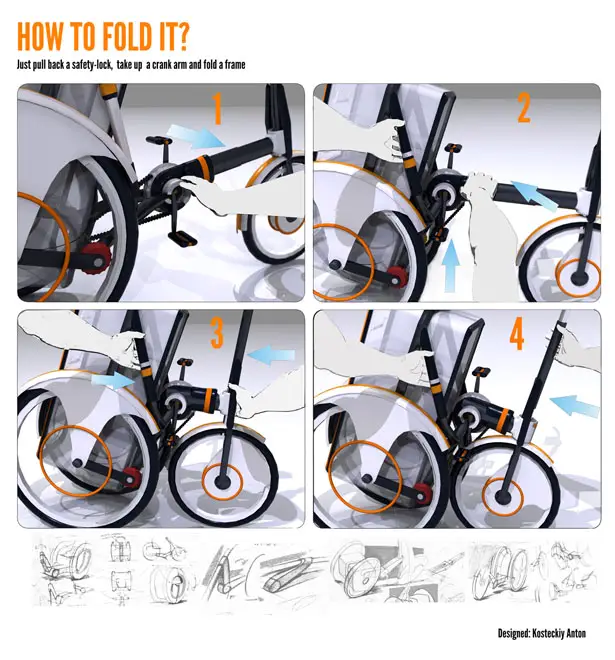 HOW TO FOLD IT?
Just pull back a safety-lock, take up a crank arm and fold a frame

1

2

3

4

Designed: Kosteckiy Anton